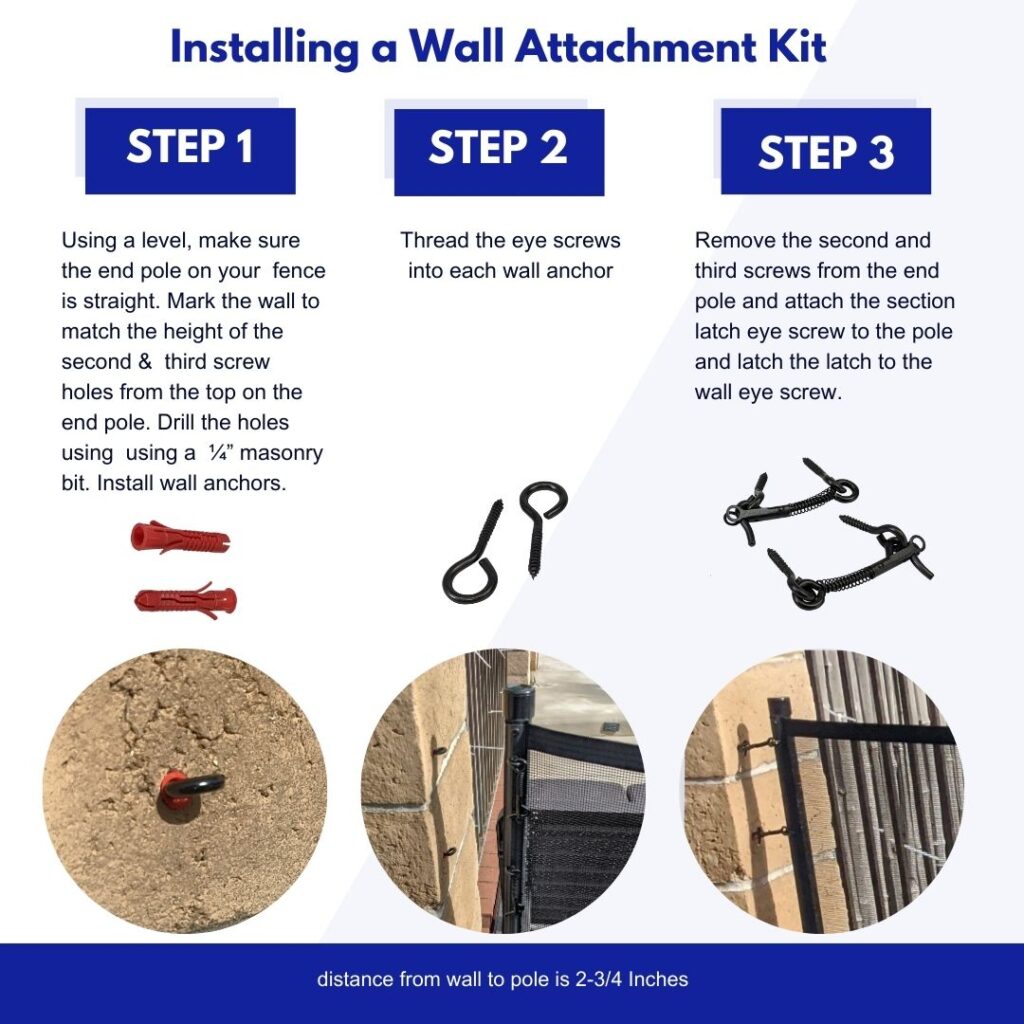 Installing a Wall Attachment Kit

STEP 1

Using a level, make sure the end pole on your fence is straight. Mark the wall to match the height of the second & third screw holes from the top on the end pole. Drill the holes using using a ¼" masonry bit. Install wall anchors.

STEP 2

Thread the eye screws into each wall anchor

STEP 3

Remove the second and third screws from the end pole and attach the section latch eye screw to the pole and latch the latch to the wall eye screw.

distance from wall to pole is 2-3/4 Inches